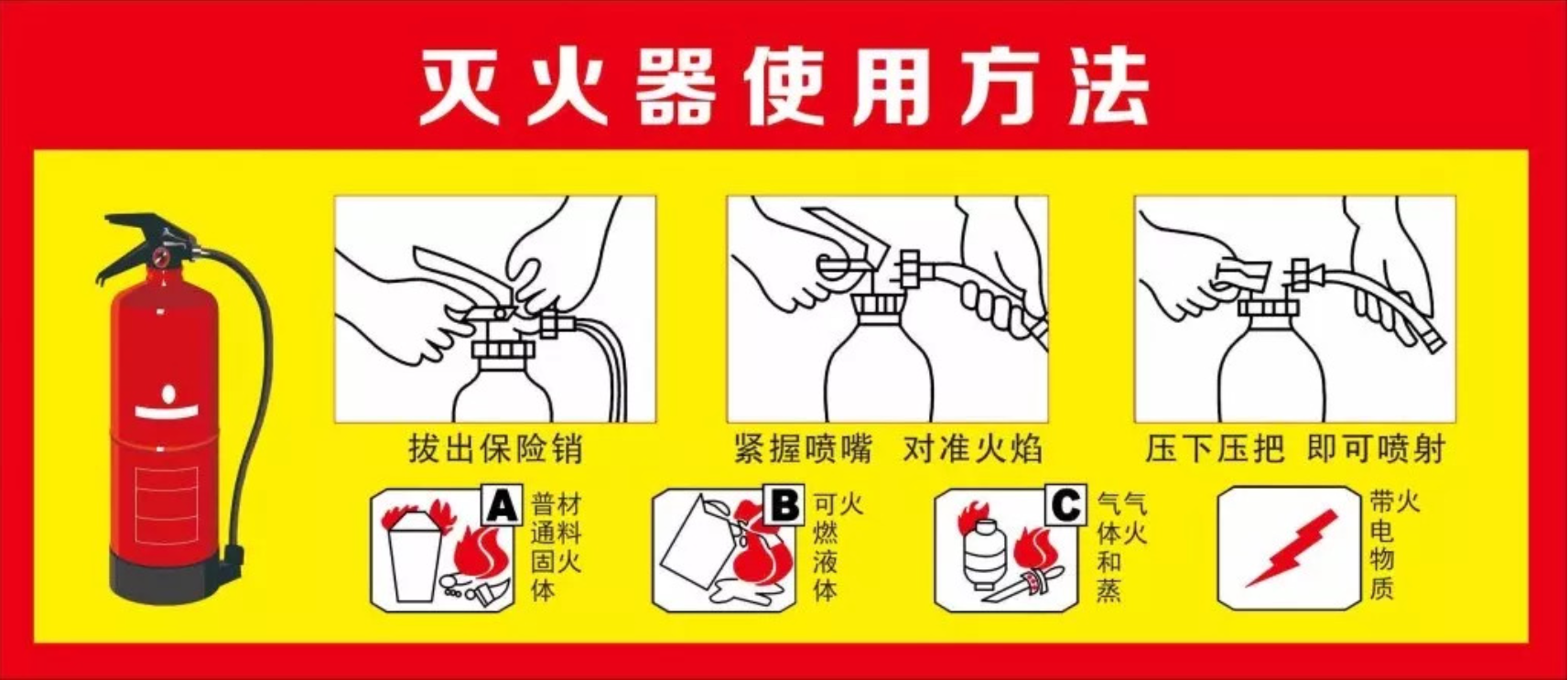 灭火器使用方法

拔出保险销

紧握喷嘴 对准火焰

压下压把 即可喷射

A 普通固体材料火

B 可燃液体火

C 气体和蒸气火

带电物质火